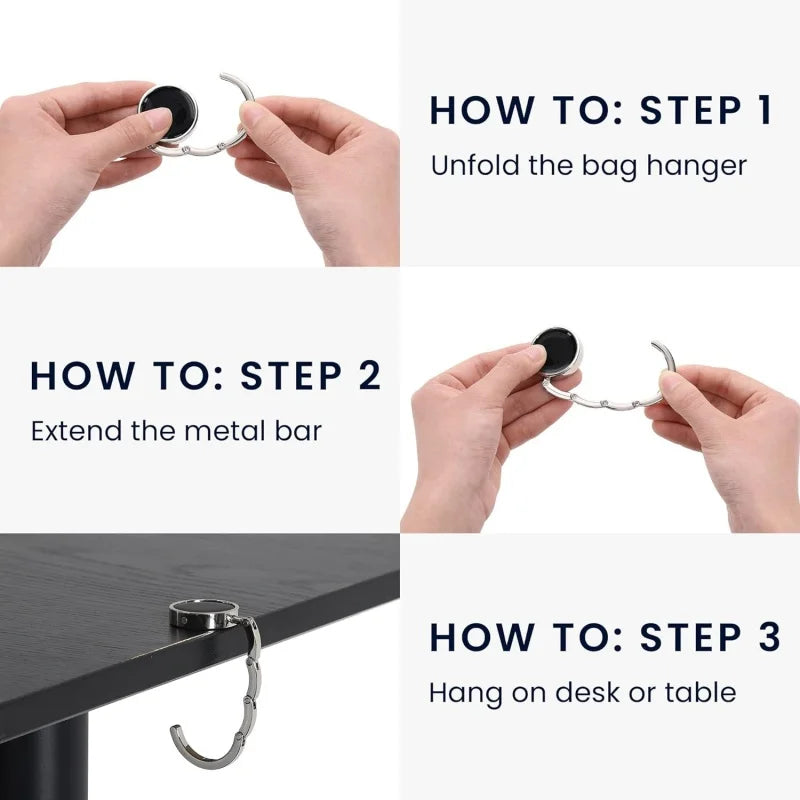 HOW TO: STEP 1
Unfold the bag hanger

HOW TO: STEP 2
Extend the metal bar

HOW TO: STEP 3
Hang on desk or table